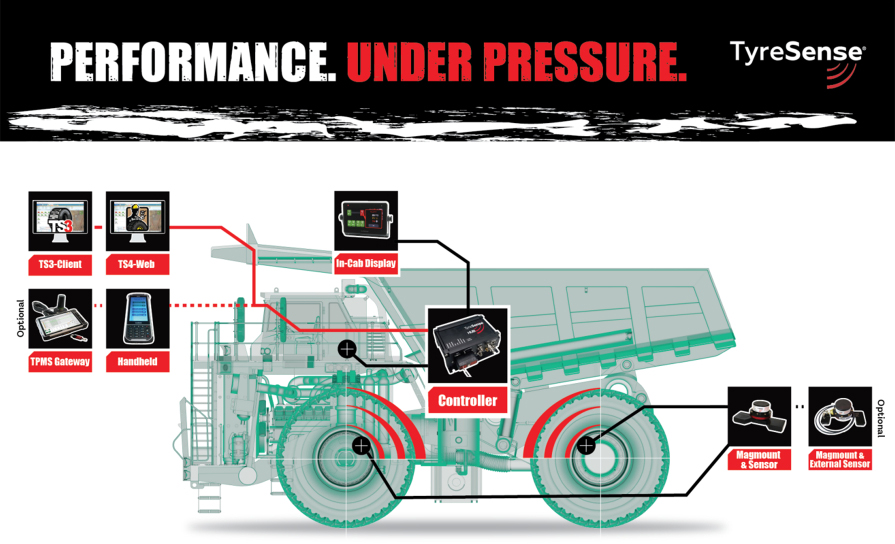 PERFORMANCE. UNDER PRESSURE.

TyreSense

TS3

TS3-Client

TS4-Web

In-Cab Display

Optional

TPMS Gateway

Handheld

Controller

Magmount & Sensor

Magmount & External Sensor

Optional